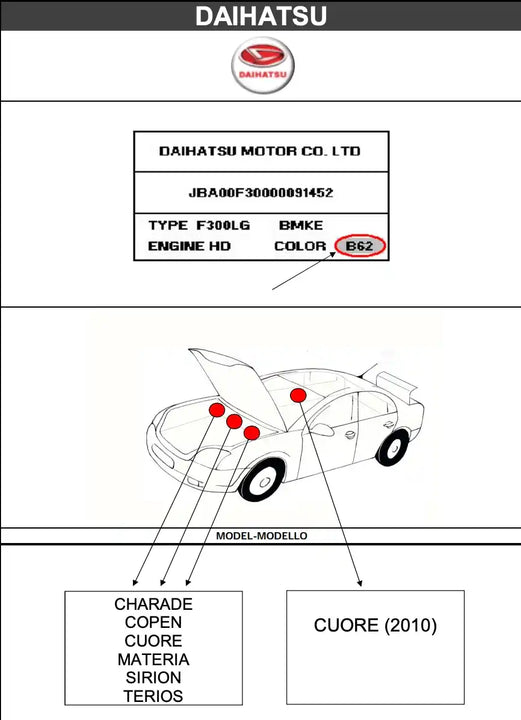 DAIHATSU

DAIHATSU

DAIHATSU MOTOR CO. LTD

JBA00F30000091452

TYPE F300LG BMKE
ENGINE HD COLOR B62

MODEL-MODELLO

CHARADE
COPEN
CUORE
MATERIA
SIRION
TERIOS

CUORE (2010)