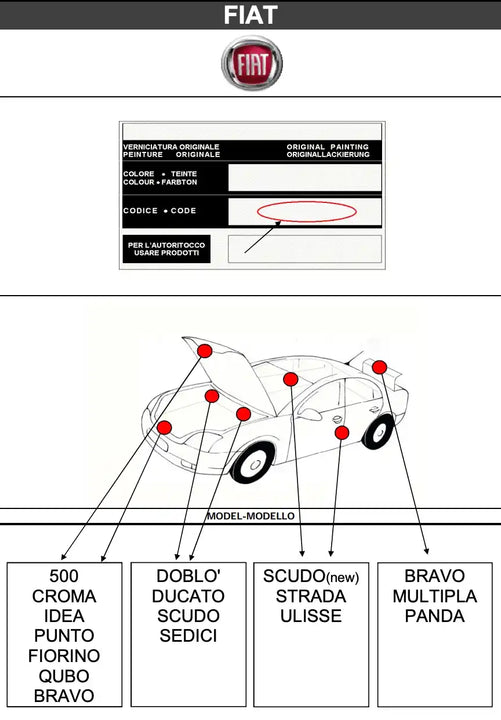 FIAT

FIAT

VERNICIATURA ORIGINALE
PEINTURE ORIGINALE

ORIGINAL PAINTING
ORIGINALLACKIERUNG

COLORE • TEINTE
COLOUR • FARBTON

CODICE • CODE

PER L'AUTORITOCCO
USARE PRODOTTI

MODEL-MODELLO

500
CROMA
IDEA
PUNTO
FIORINO
QUBO
BRAVO

DOBLO'
DUCATO
SCUDO
SEDICI

SCUDO(new)
STRADA
ULISSE

BRAVO
MULTIPLA
PANDA