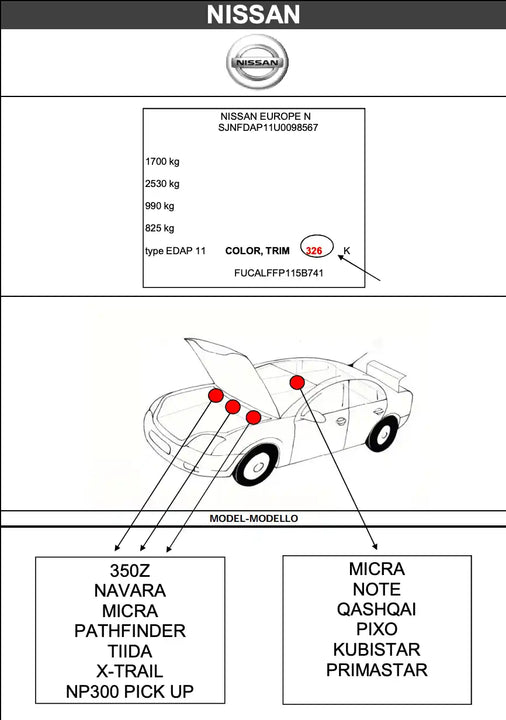 NISSAN

NISSAN

NISSAN EUROPE N
SJNFDAP11U0098567

1700 kg

2530 kg

990 kg

825 kg

type EDAP 11 COLOR, TRIM 326 K

FUCALFFP115B741

MODEL-MODELLO

350Z
NAVARA
MICRA
PATHFINDER
TIIDA
X-TRAIL
NP300 PICK UP

MICRA
NOTE
QASHQAI
PIXO
KUBISTAR
PRIMASTAR