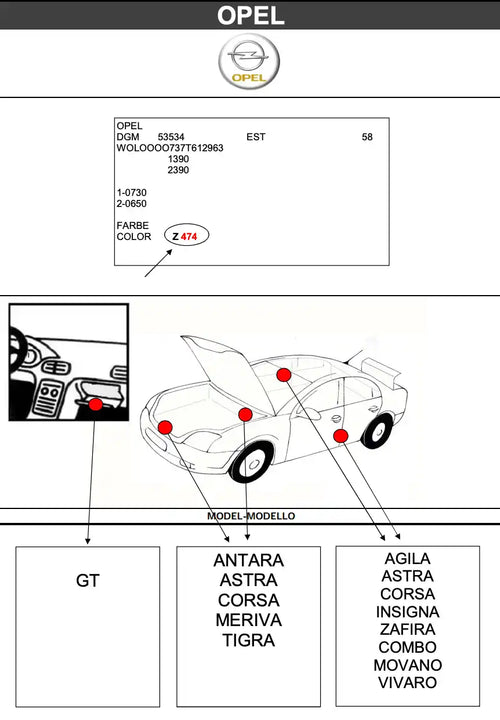 OPEL

OPEL

OPEL
DGM 53534 EST 58
WOLOOOO737T612963
1390
2390

1-0730
2-0650

FARBE
COLOR Z 474

MODEL-MODELLO

GT

ANTARA
ASTRA
CORSA
MERIVA
TIGRA

AGILA
ASTRA
CORSA
INSIGNA
ZAFIRA
COMBO
MOVANO
VIVARO